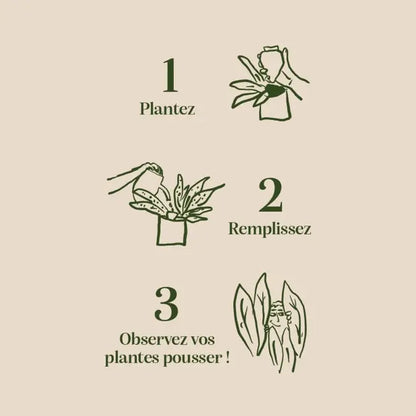 1
Plantez

2
Remplissez

3
Observez vos plantes pousser !